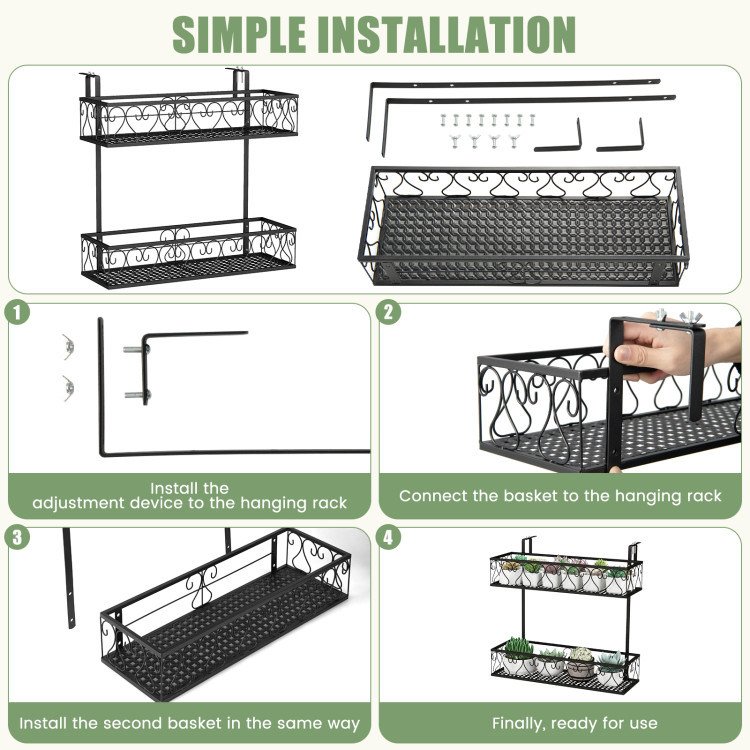 SIMPLE INSTALLATION

1

Install the adjustment device to the hanging rack

2

Connect the basket to the hanging rack

3

Install the second basket in the same way

4

Finally, ready for use